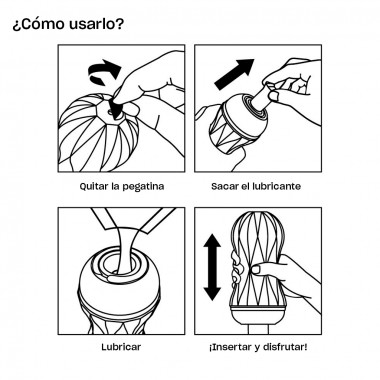 ¿Cómo usarlo?

Quitar la pegatina

Sacar el lubricante

Lubricar

¡Insertar y disfrutar!